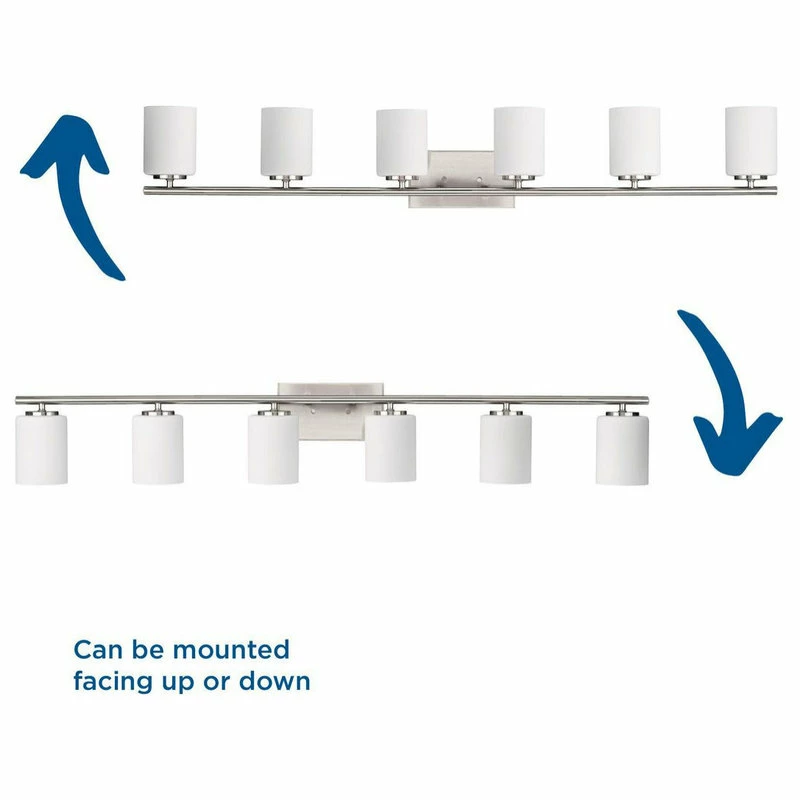 Can be mounted
facing up or down