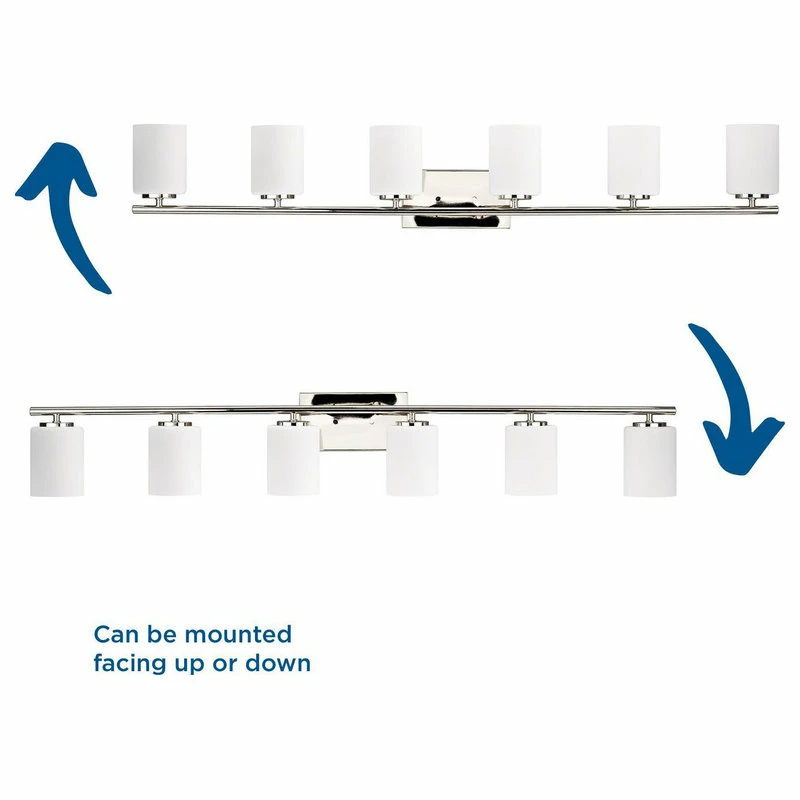 Can be mounted
facing up or down